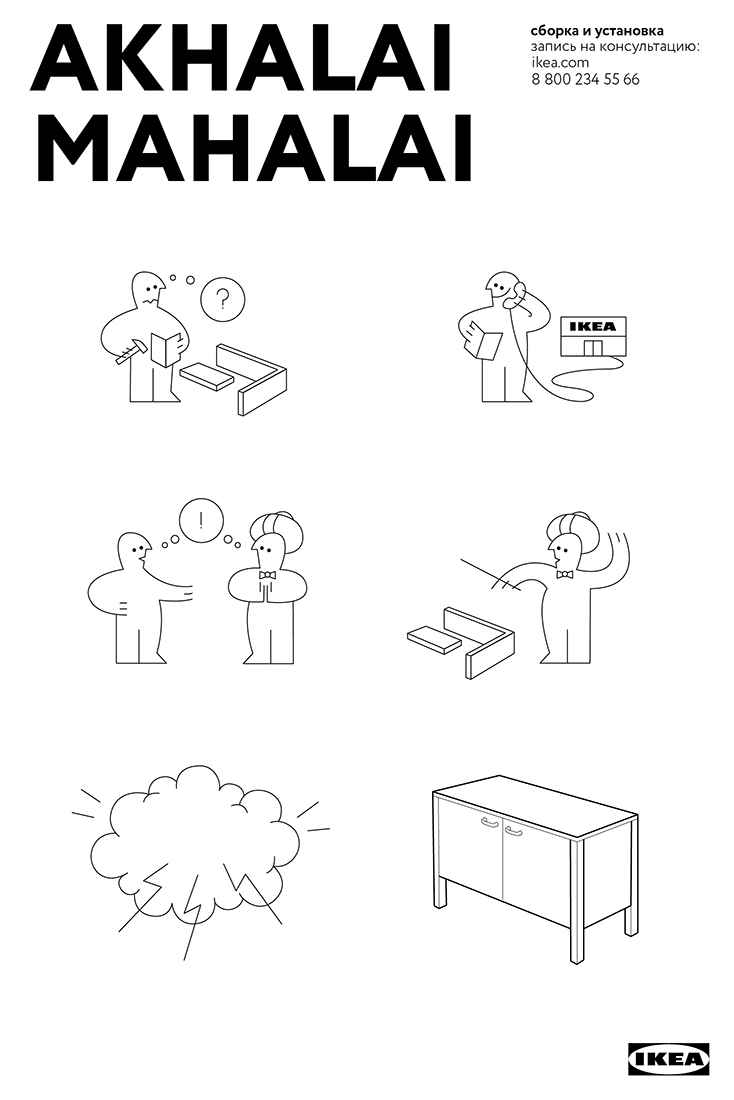 AKHALAI MAHALAI

сборка и установка
запись на консультацию:
ikea.com
8 800 234 55 66

?

IKEA

!

IKEA